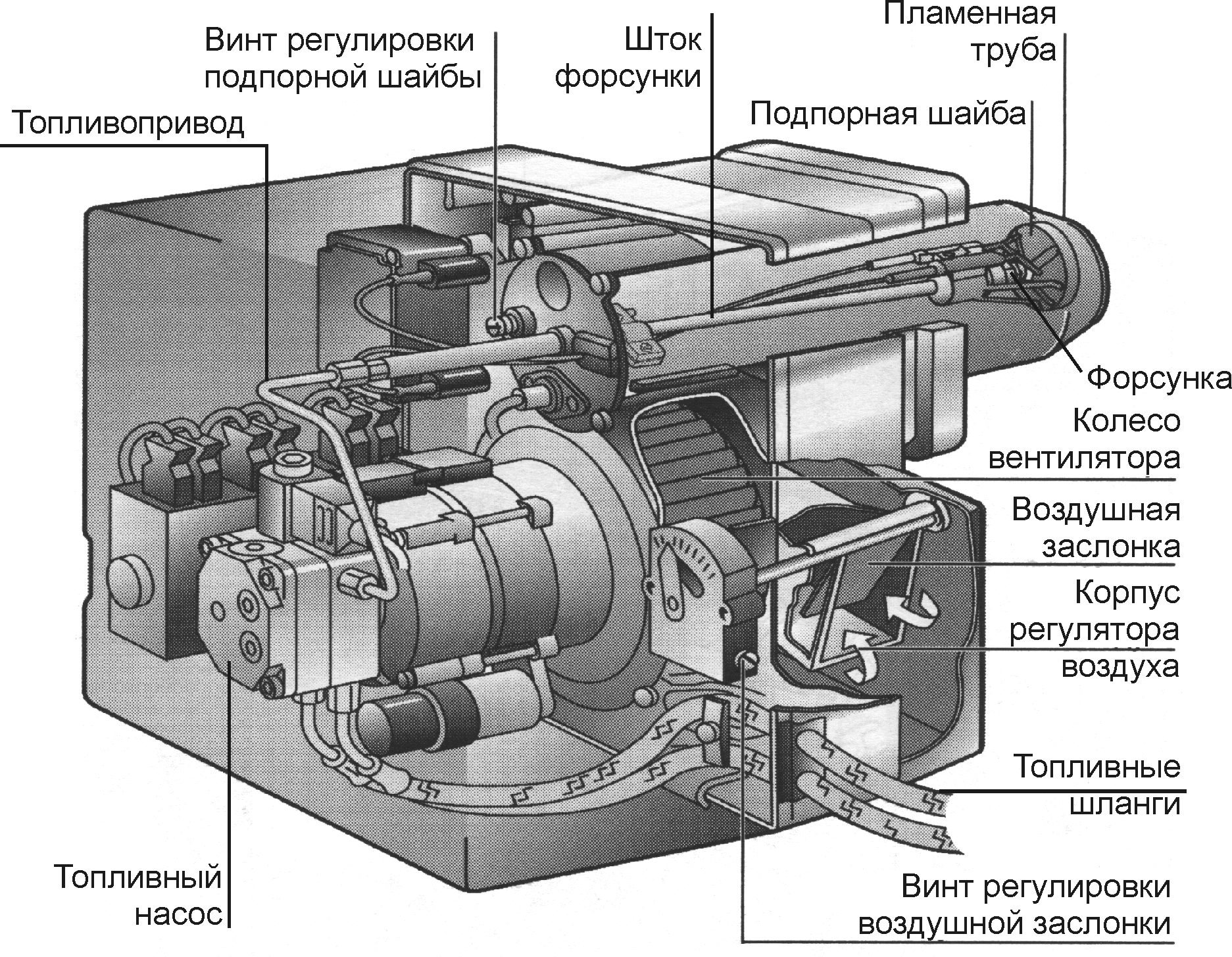 Винт регулировки подпорной шайбы

Шток форсунки

Пламенная труба

Подпорная шайба

Топливопривод

Форсунка

Колесо вентилятора

Воздушная заслонка

Корпус регулятора воздуха

Топливные шланги

Топливный насос

Винт регулировки воздушной заслонки