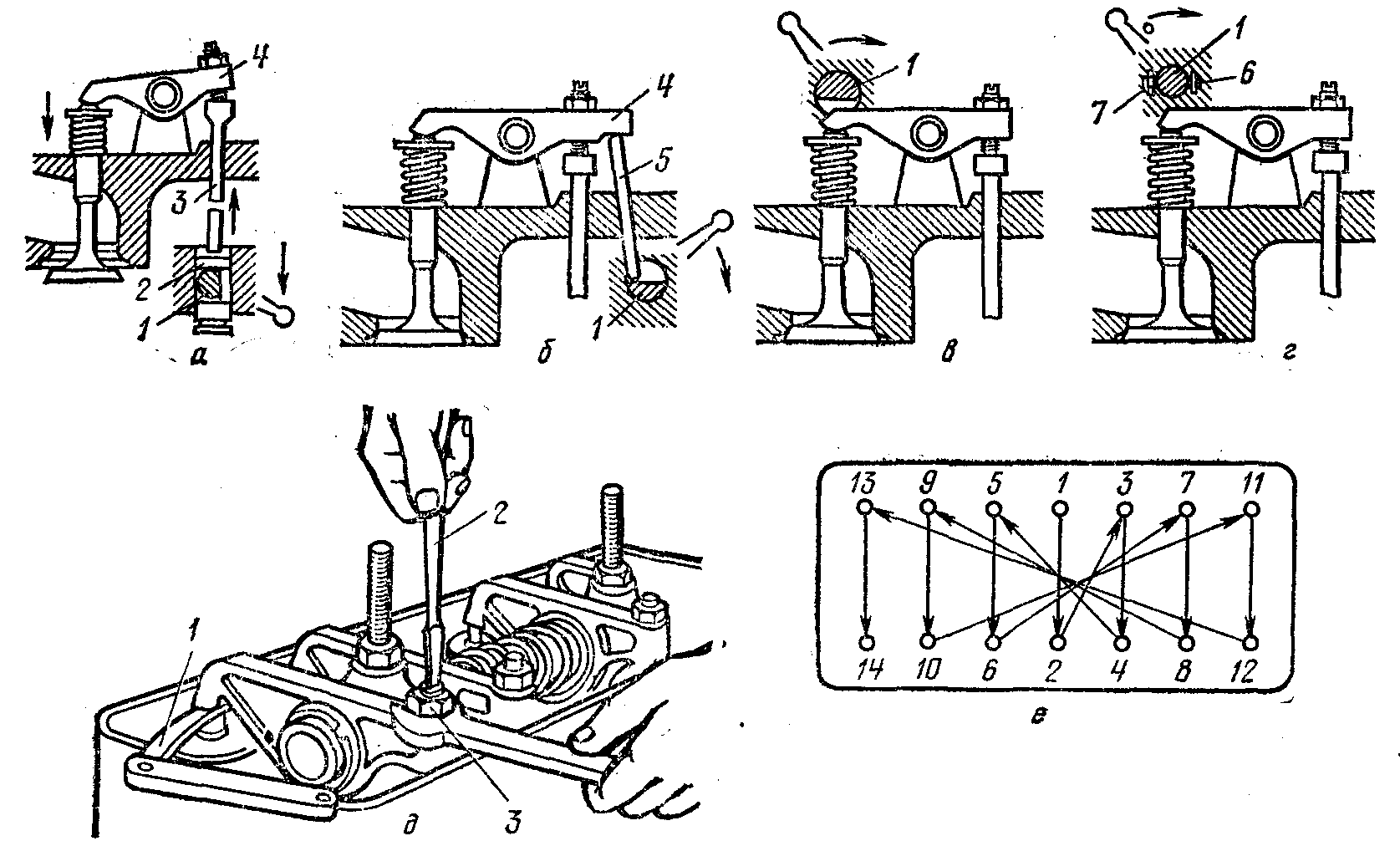 4
3
2
1
а
4
5
1
б
1
в
1
6
7
г
2
1
3
д
13 9 5 1 3 7 11
14 10 6 2 4 8 12
е