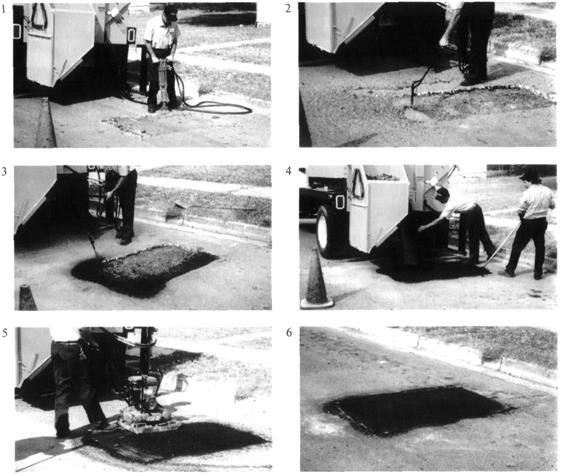 1

2

3

4

5

6