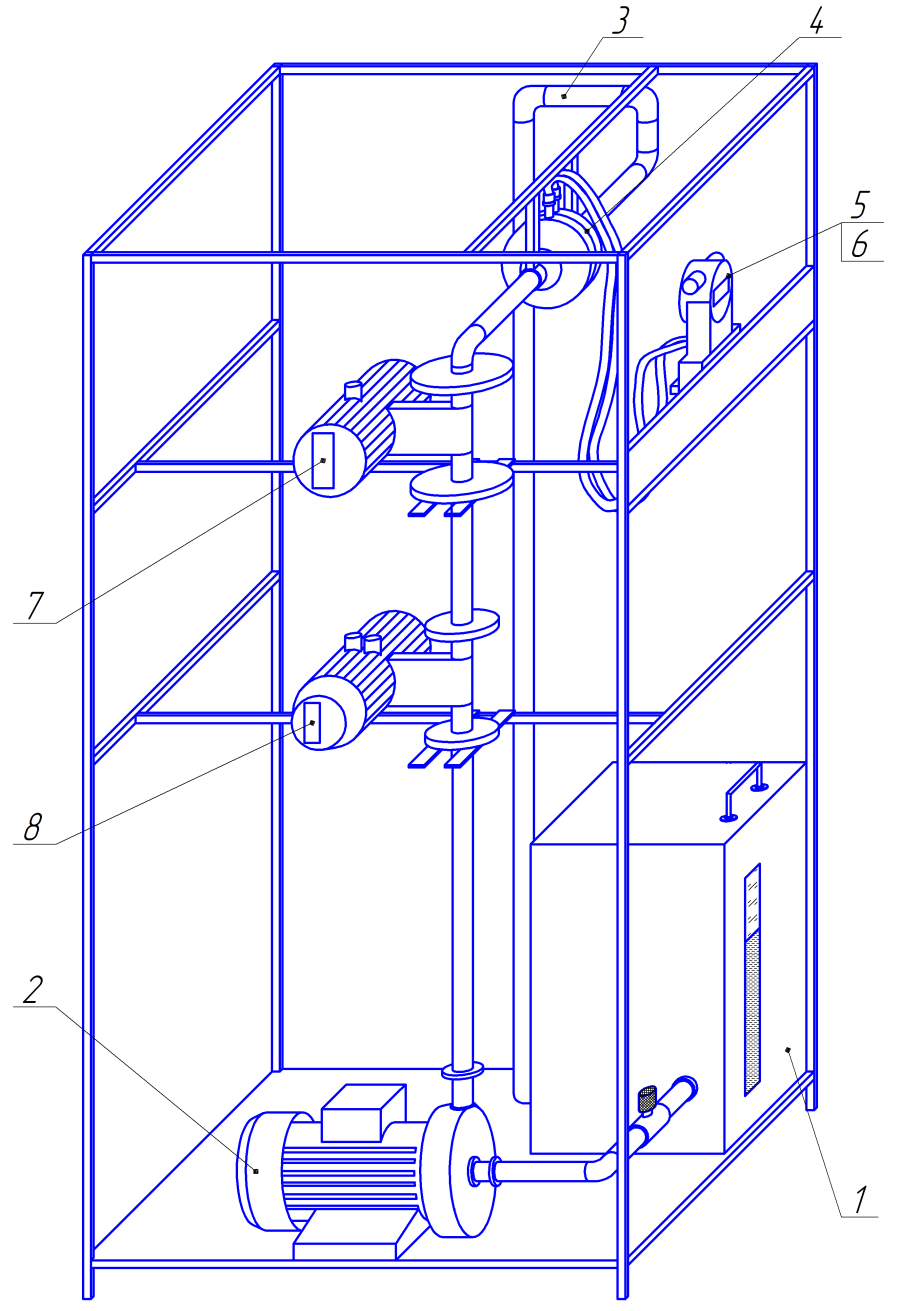 3
4
5
6
7
8
2
1