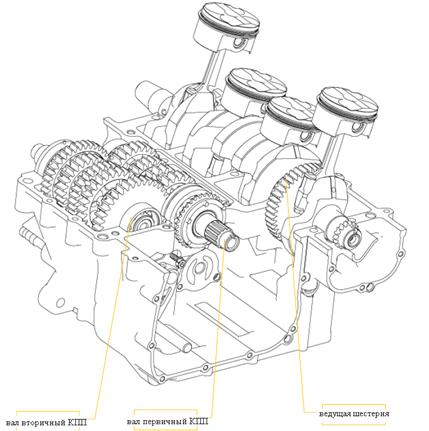 вал вторичный КПП
вал первичный КПП
ведущая шестерня