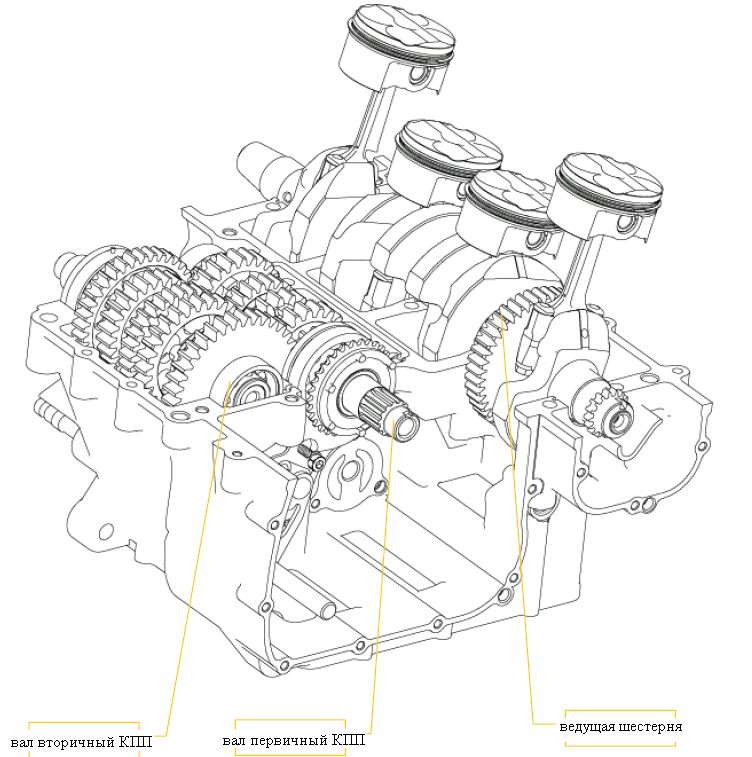 вал вторичный КПП

вал первичный КПП

ведущая шестерня