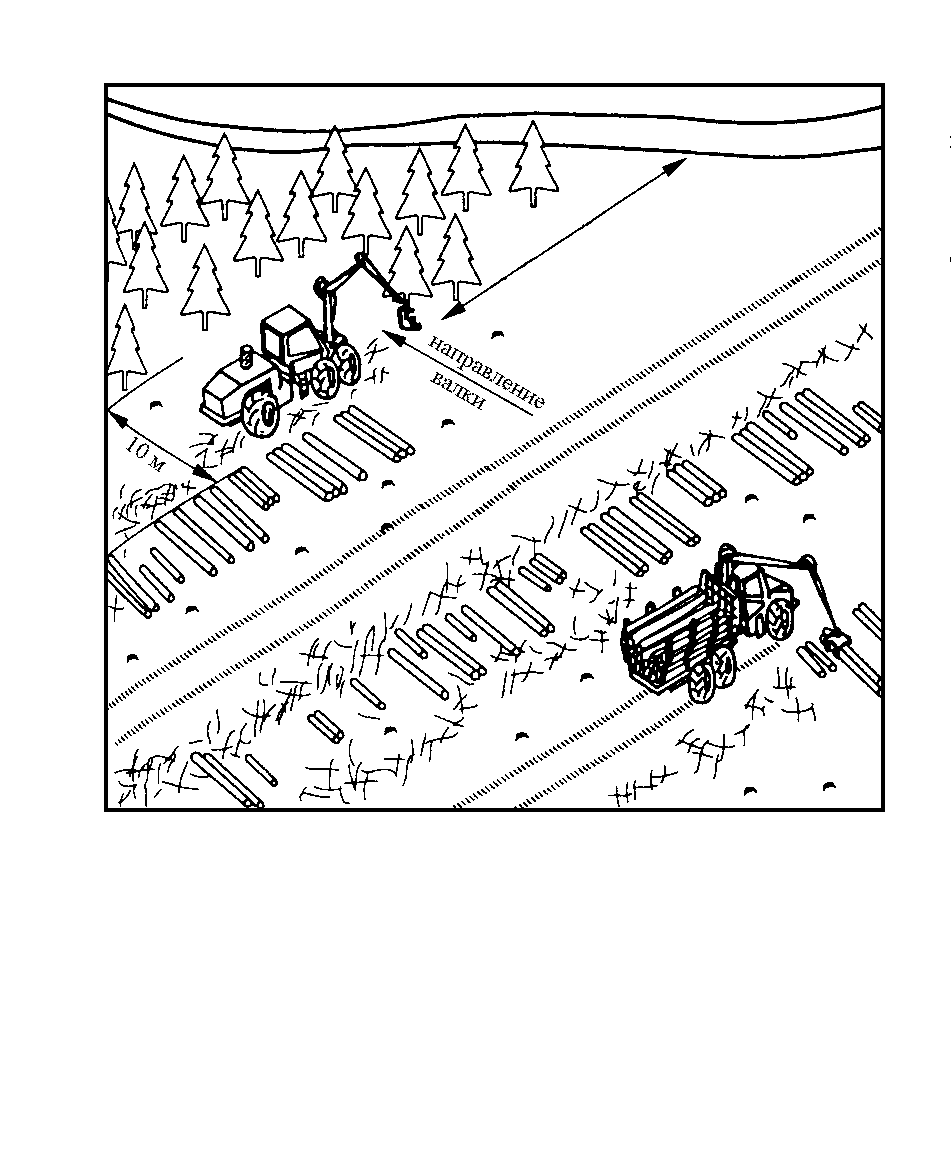 направление валки

10 м