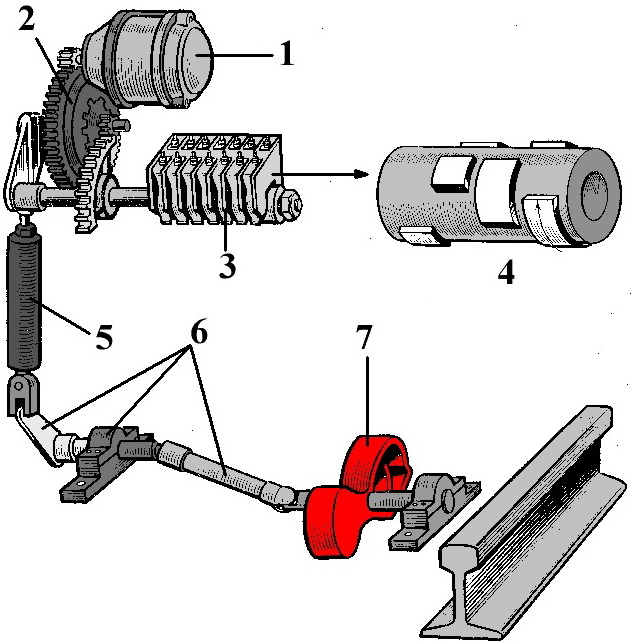 2
1
3
4
5
6
7