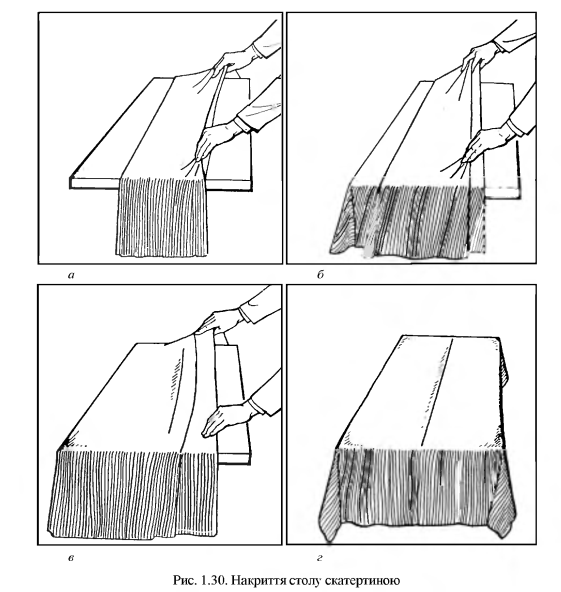 а

б

в

г

Рис. 1.30. Накриття столу скатертиною