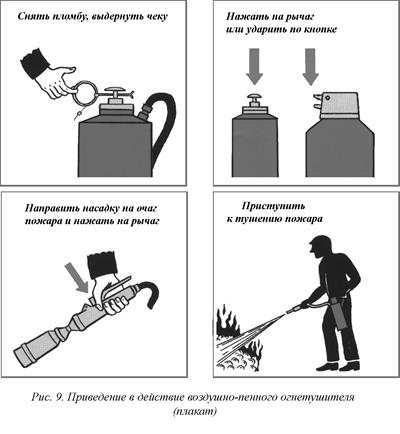 Снять пломбу, выдернуть чеку

Нажать на рычаг или ударить по кнопке

Направить насадку на очаг пожара и нажать на рычаг

Приступить к тушению пожара

Рис. 9. Приведение в действие воздушно-пенного огнетушителя (плакат)