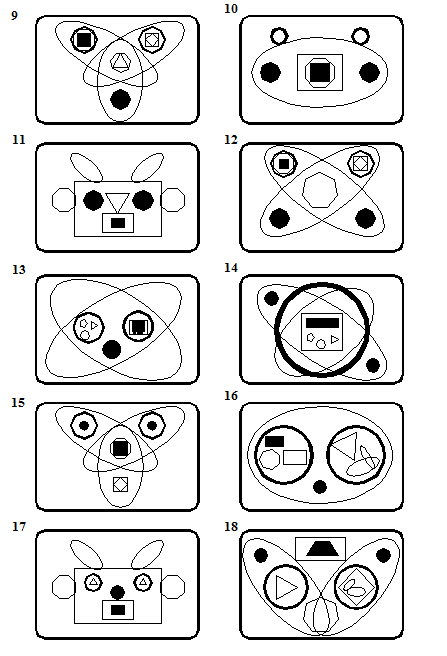 9

10

11

12

13

14

15

16

17

18