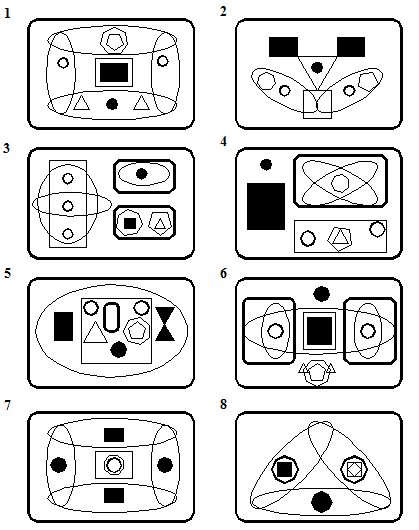 1

2

3

4

5

6

7

8