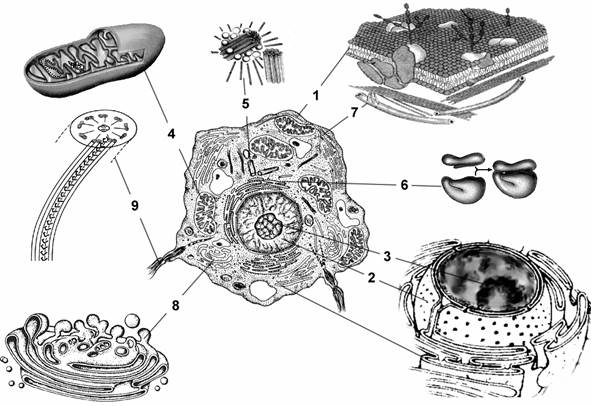 5
1
7
4
6
9
3
2
8