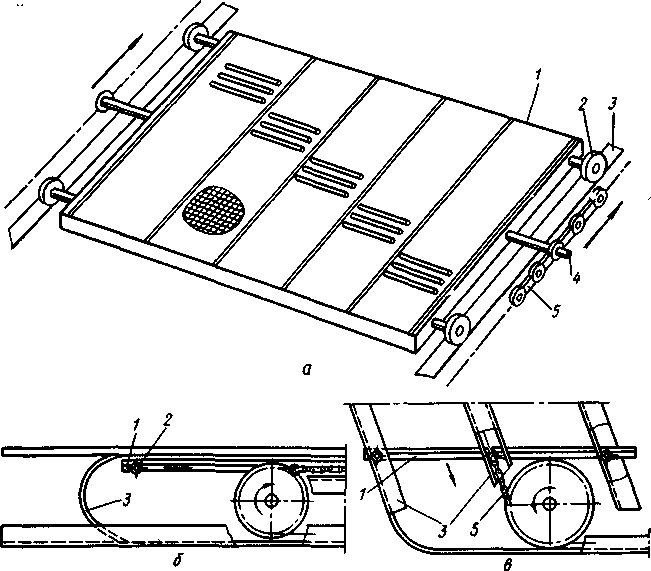 1
2
3
4
5
а
1
2
3
б
1
3
5
в