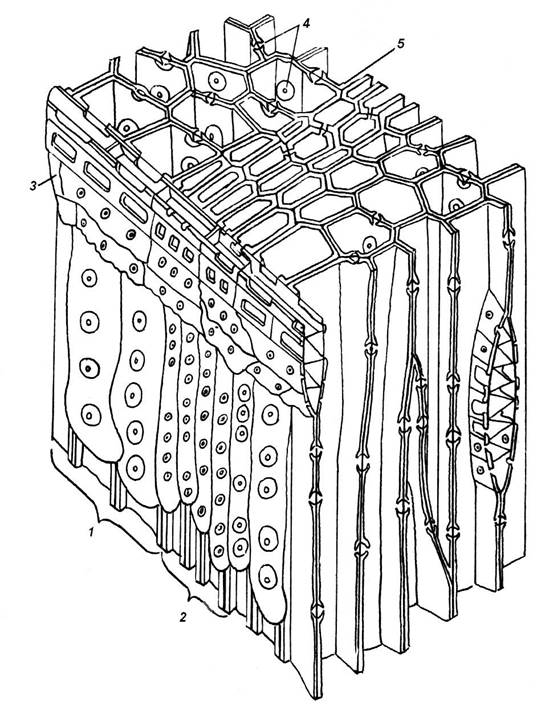 4
5
3
1
2