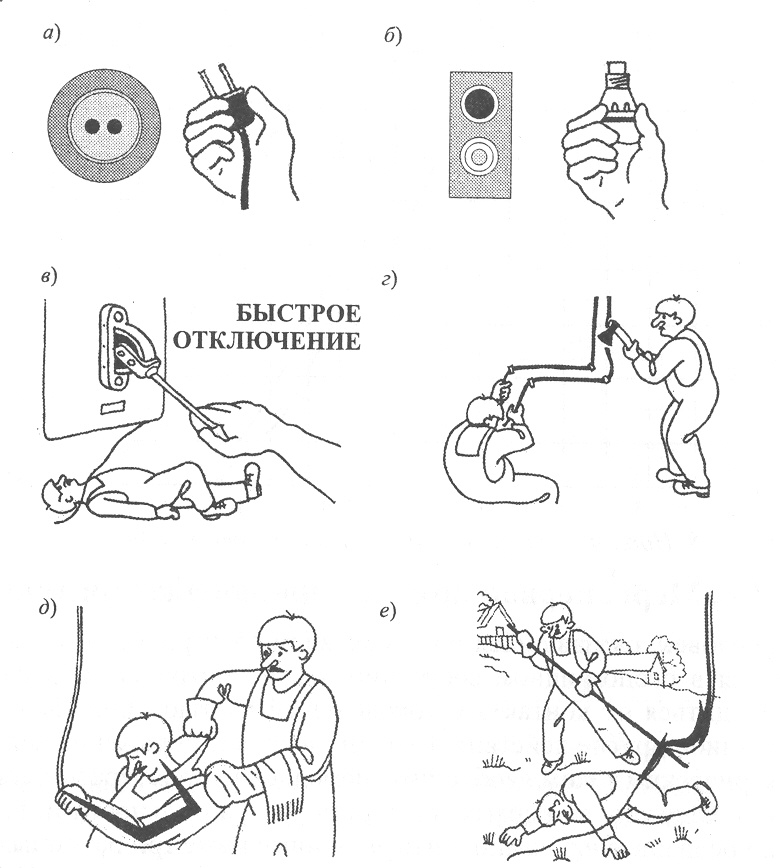 а)

б)

в)

БЫСТРОЕ ОТКЛЮЧЕНИЕ

г)

д)

е)