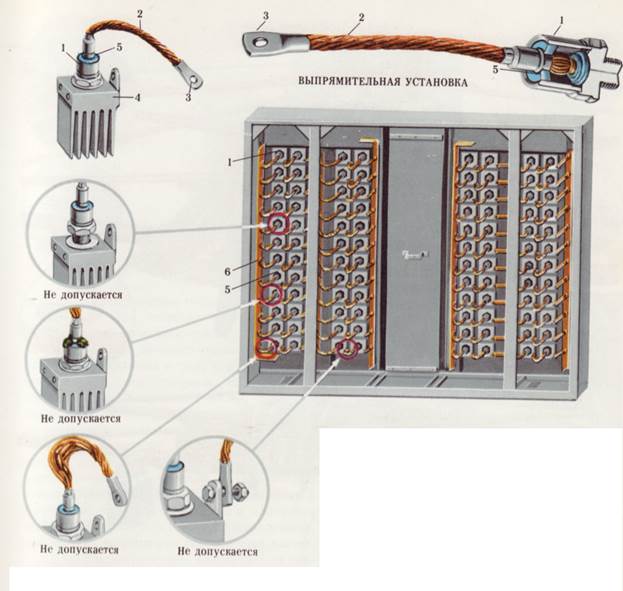 2
1
5
4
3

3
2
1
5

ВЫПРЯМИТЕЛЬНАЯ УСТАНОВКА

1
6
5

Не допускается

Не допускается

Не допускается

Не допускается