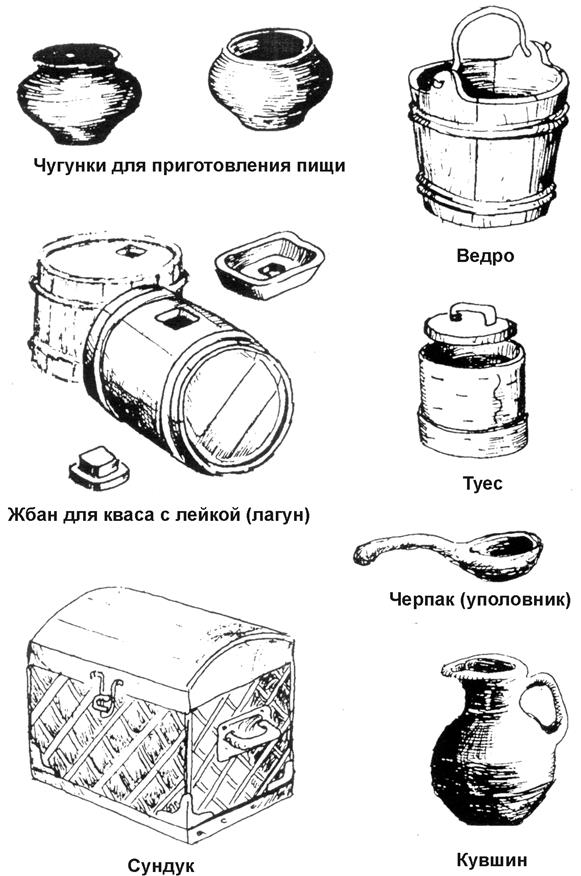 Чугунки для приготовления пищи

Ведро

Жбан для кваса с лейкой (лагун)

Туес

Черпак (уполовник)

Сундук

Кувшин