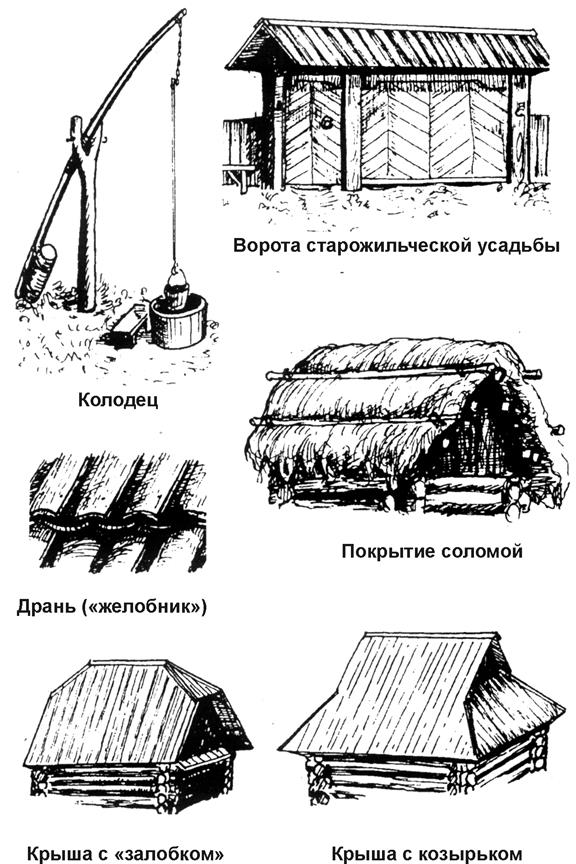 Ворота старожильческой усадьбы

Колодец

Покрытие соломой

Дрань («желобник»)

Крыша с «залобком»

Крыша с козырьком