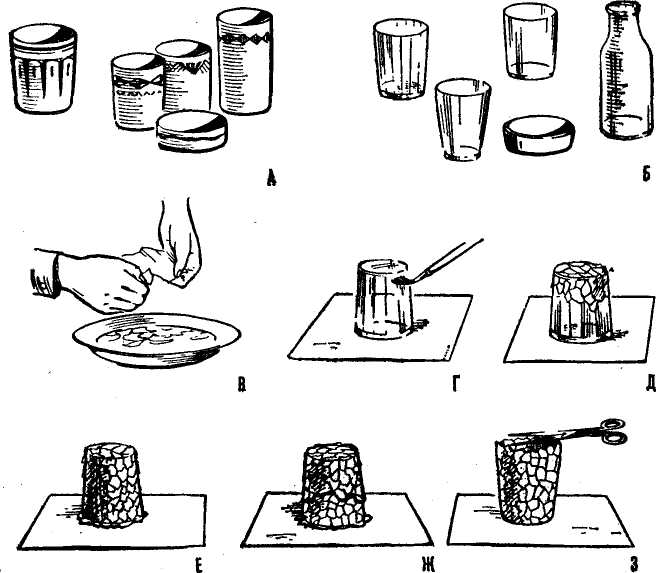 А

Б

В

Г

Д

Е

Ж

З