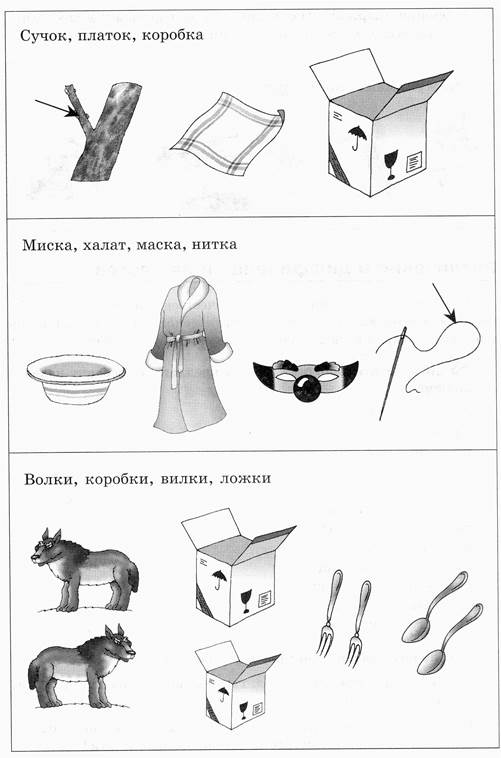 Сучок, платок, коробка

Миска, халат, маска, нитка

Волки, коробки, вилки, ложки