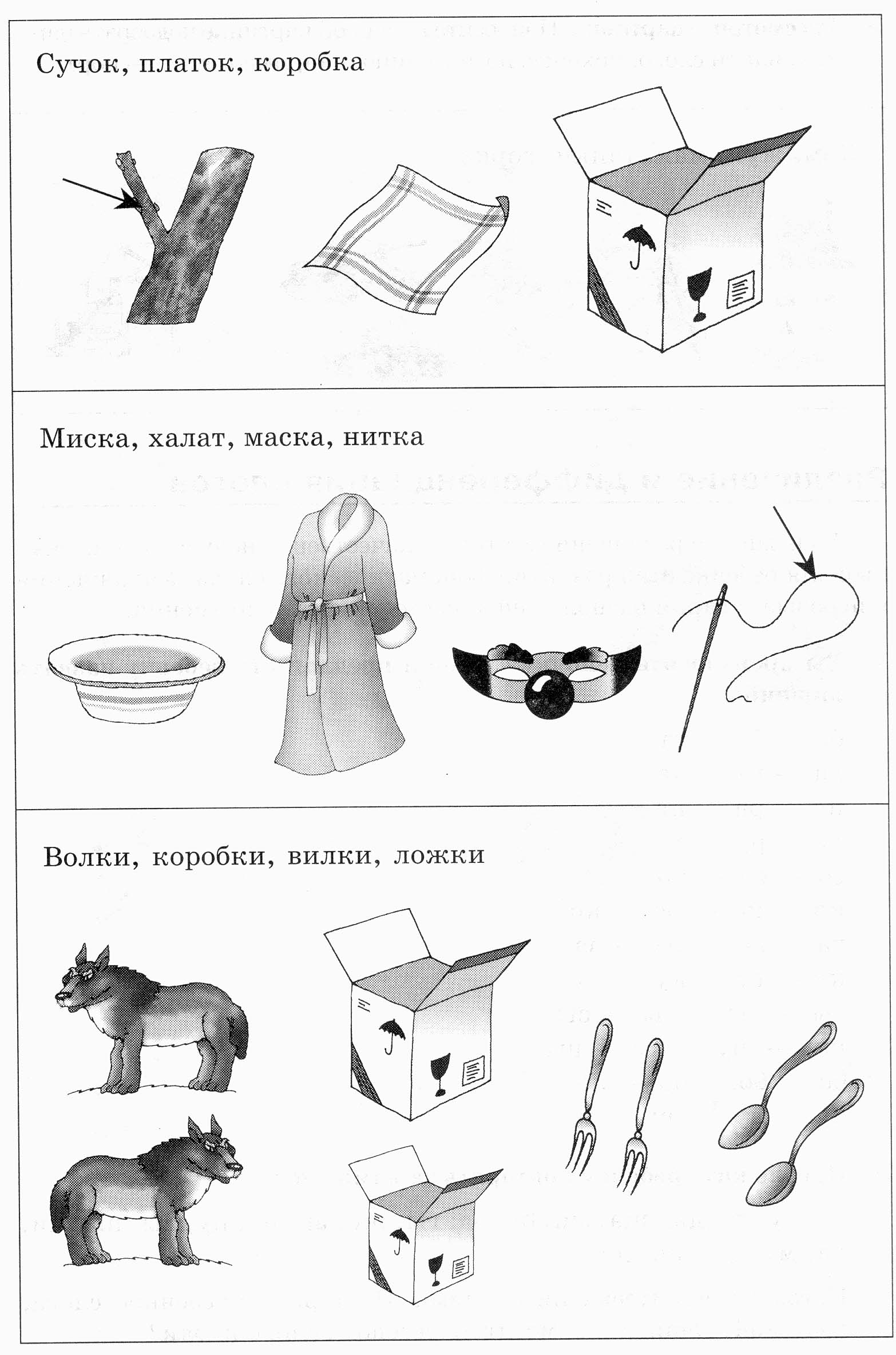 Сучок, платок, коробка

Миска, халат, маска, нитка

Волки, коробки, вилки, ложки