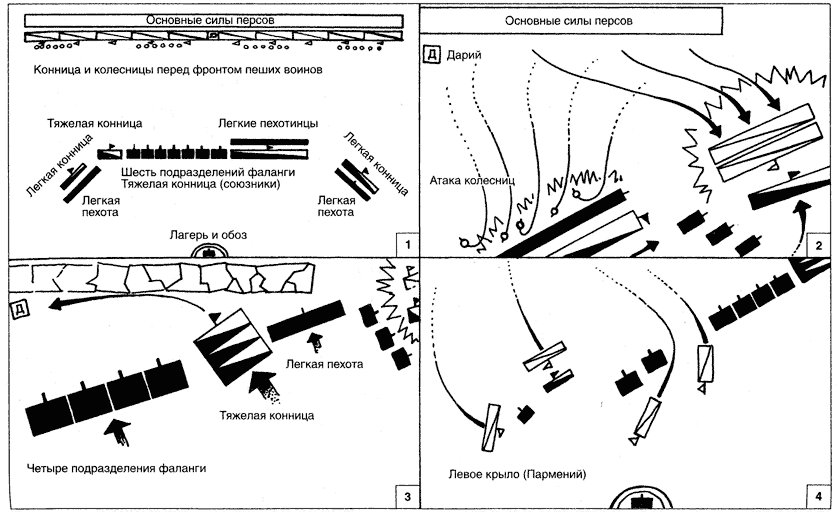 Основные силы персов

Конница и колесницы перед фронтом пеших воинов

Тяжелая конница

Легкие пехотинцы

Легкая конница

Легкая конница

Шесть подразделений фаланги
Тяжелая конница (союзники)

Легкая пехота

Легкая пехота

Лагерь и обоз

1

Основные силы персов

Д Дарий

Атака колесниц

2

Д

Легкая пехота

Тяжелая конница

Четыре подразделения фаланги

3

Левое крыло (Пармений)

4