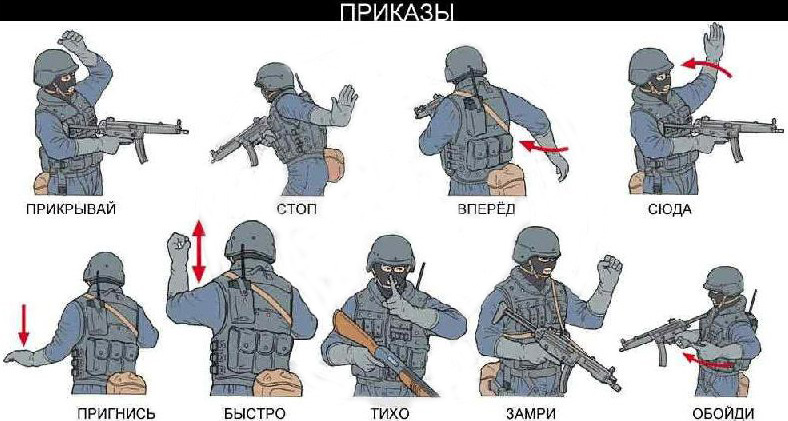 ПРИКАЗЫ

ПРИКРЫВАЙ

СТОП

ВПЕРЁД

СЮДА

ПРИГНИСЬ

БЫСТРО

ТИХО

ЗАМРИ

ОБОЙДИ