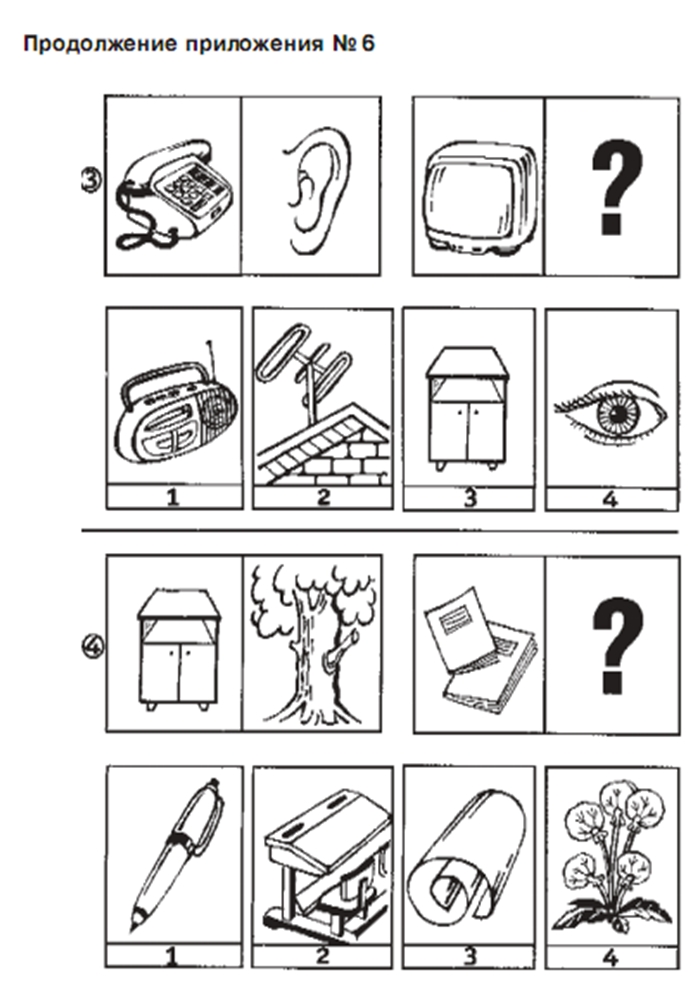 Продолжение приложения № 6

3

?

1

2

3

4

4

?

1

2

3

4