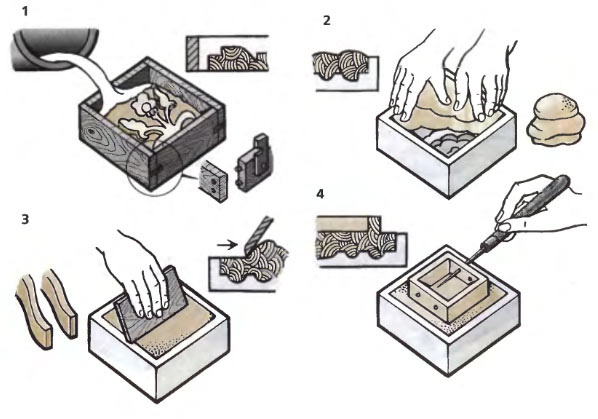 1

2

3

4