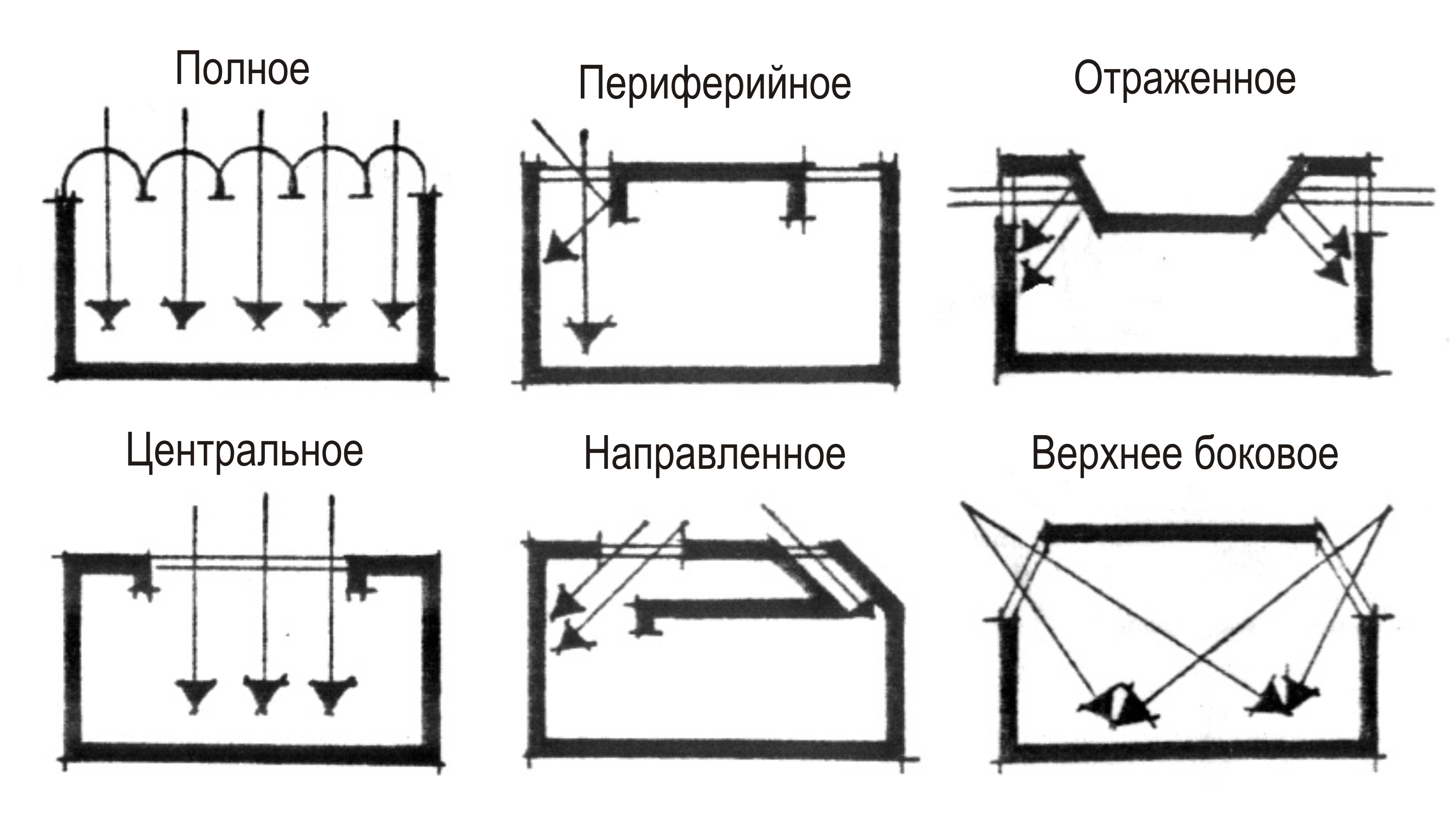 Полное

Периферийное

Отраженное

Центральное

Направленное

Верхнее боковое