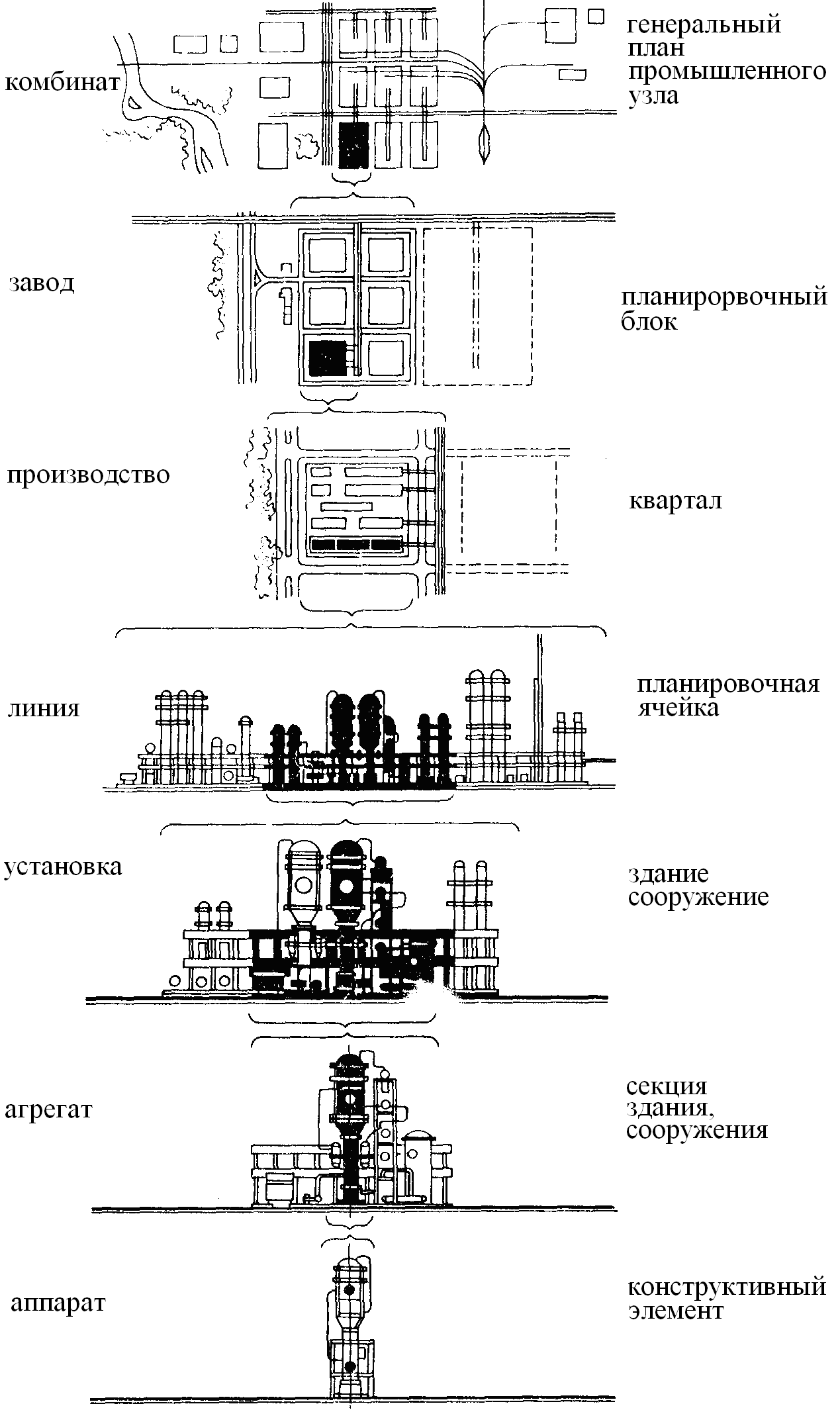 комбинат

генеральный план промышленного узла

завод

планирорвочный блок

производство

квартал

линия

планировочная ячейка

установка

здание сооружение

агрегат

секция здания, сооружения

аппарат

конструктивный элемент