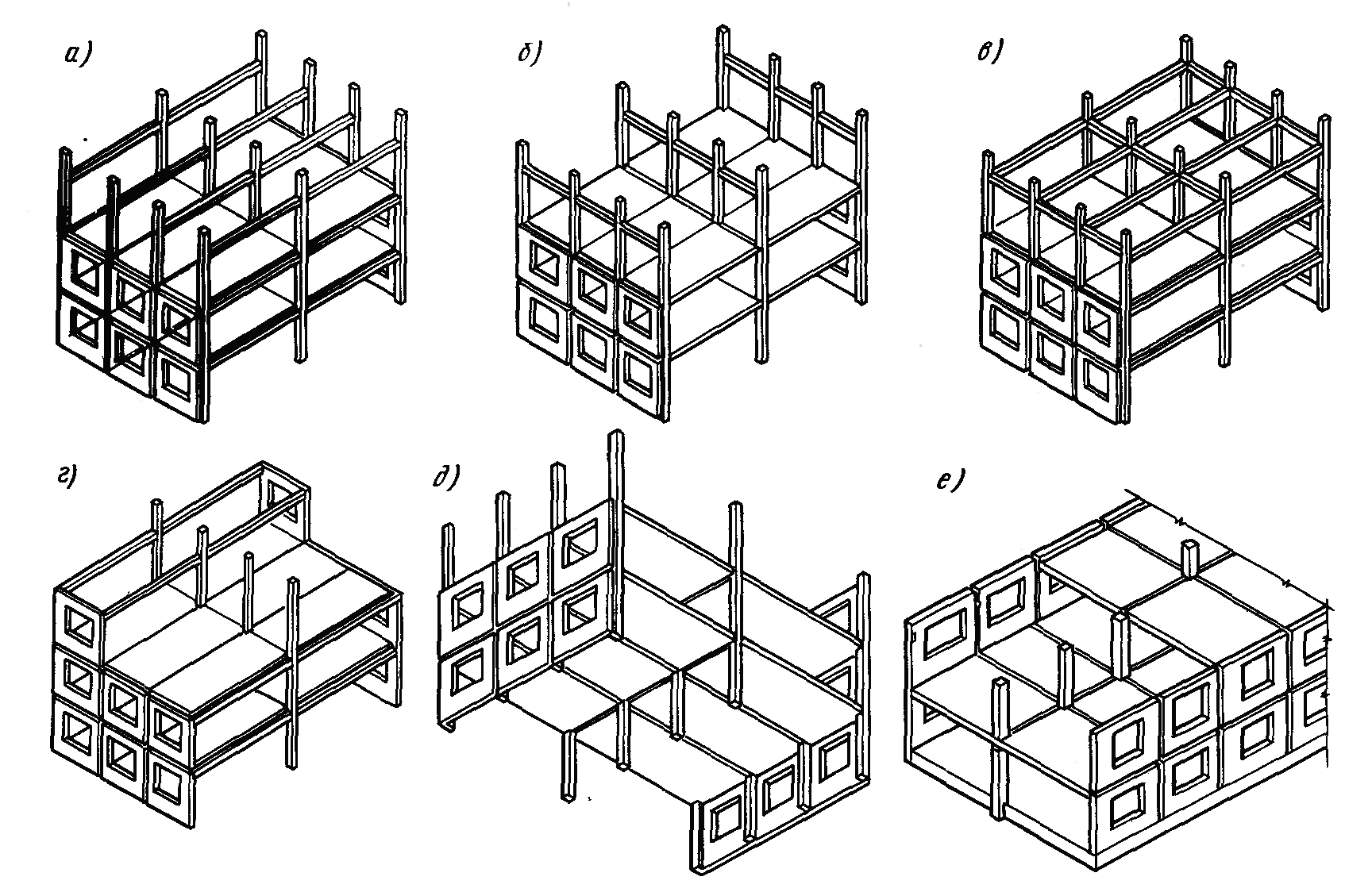 а)

б)

в)

г)

д)

е)