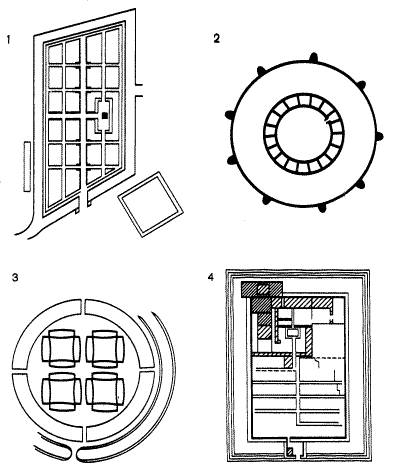 1

2

3

4