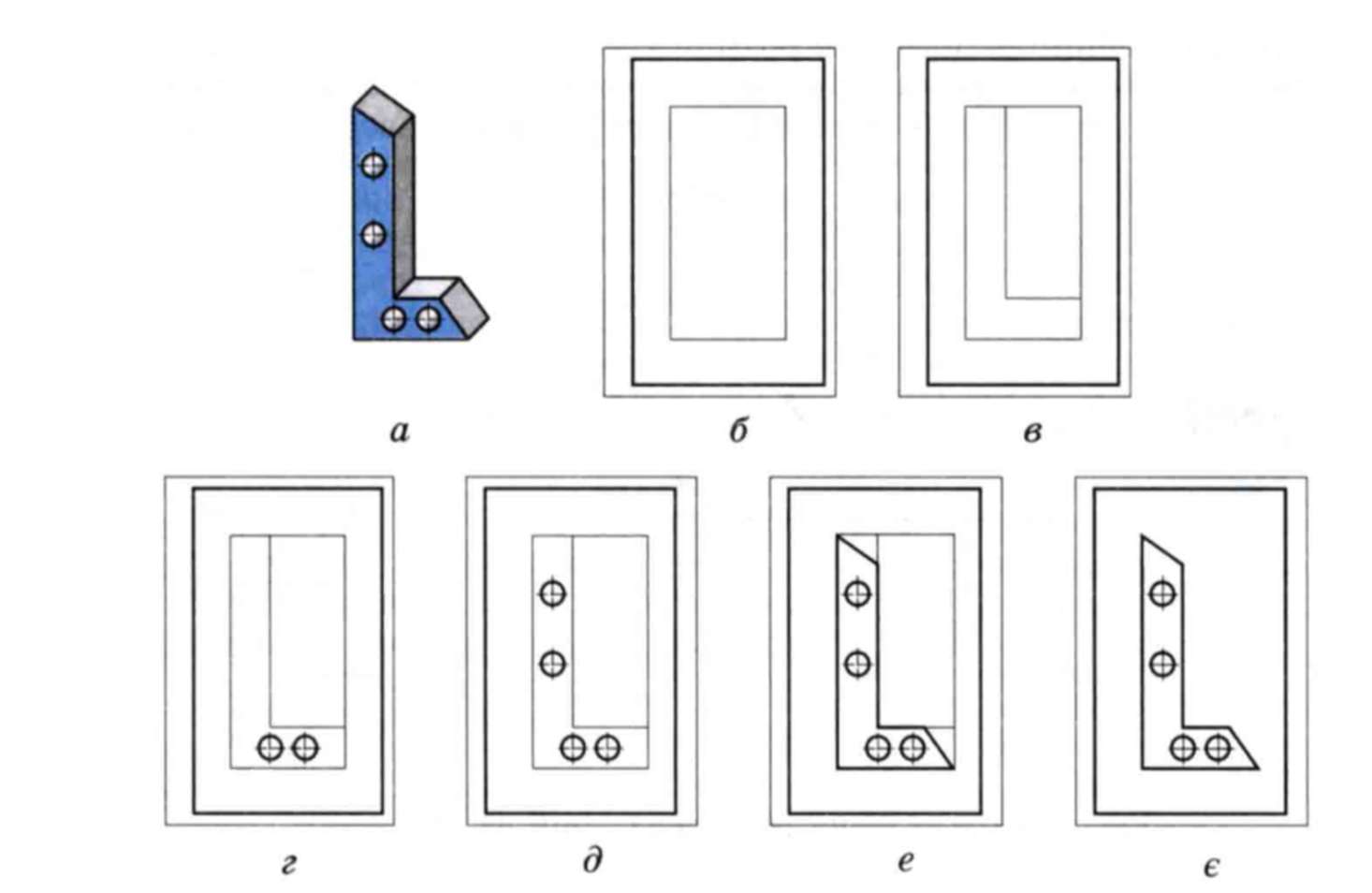 а
б
в
г
д
е
є