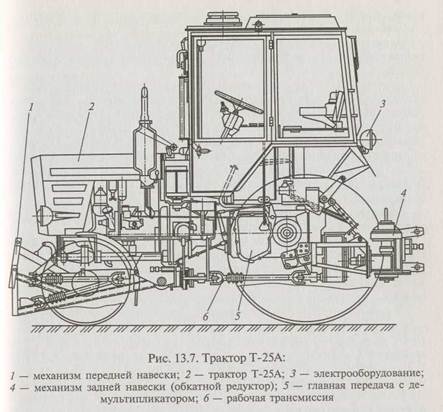 1
2
3
4
6
5

Рис. 13.7. Трактор Т-25А:

1 — механизм передней навески; 2 — трактор Т-25А; 3 — электрооборудование; 4 — механизм задней навески (обкатной редуктор); 5 — главная передача с демультипликатором; 6 — рабочая трансмиссия