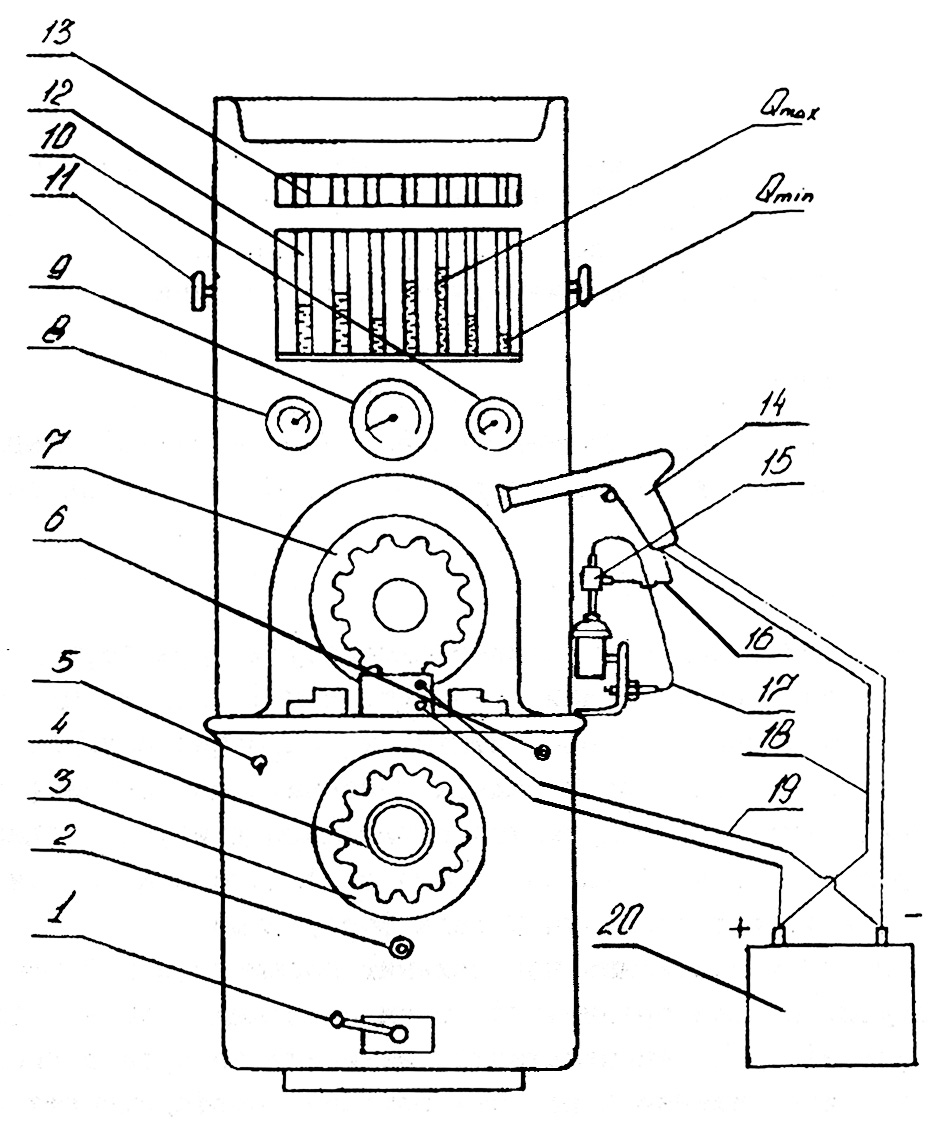 13
12
10
11
9
8
7
6
5
4
3
2
1
$Q_{max}$
$Q_{min}$
14
15
16
17
18
19
20
+
-