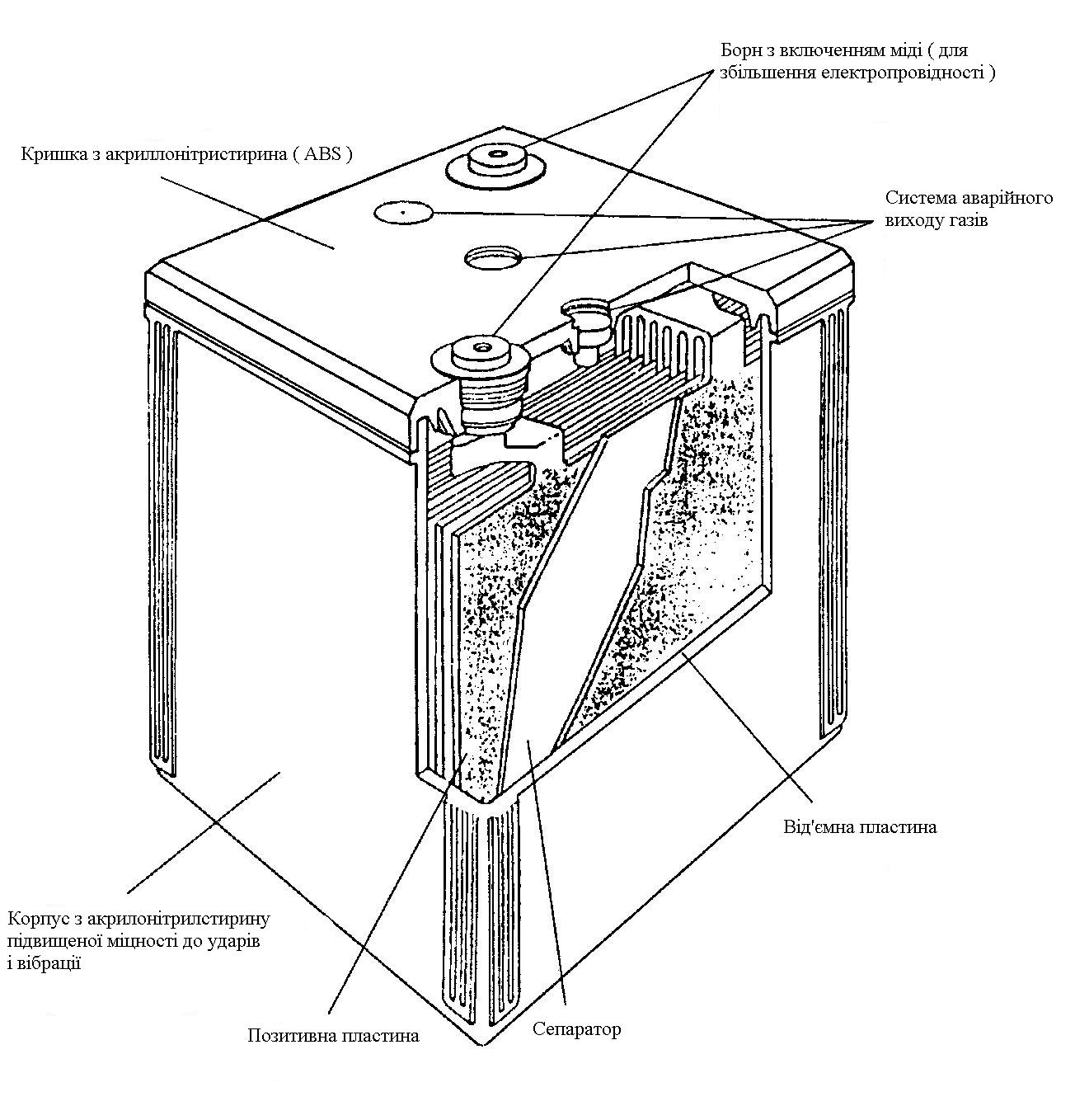 Борн з включенням міді ( для збільшення електропровідності )

Кришка з акриллонітристирина ( ABS )

Система аварійного виходу газів

Від'ємна пластина

Корпус з акрилонітрилстирину підвищеної міцності до ударів і вібрації

Позитивна пластина

Сепаратор