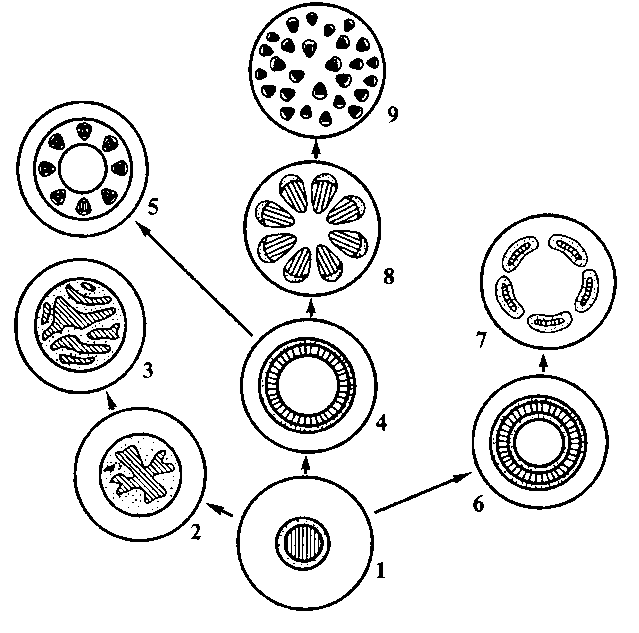 9
5
8
3
7
4
6
2
1