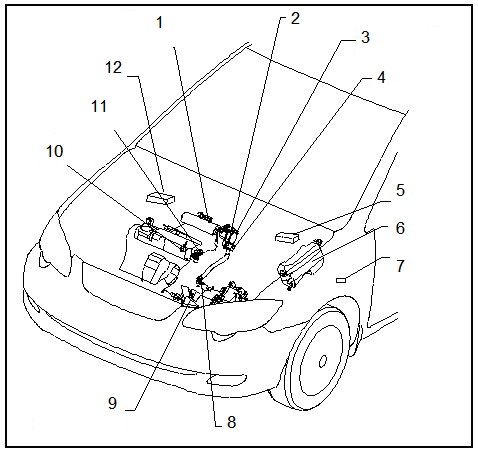 1
2
3
4
12
11
10
5
6
7
9
8