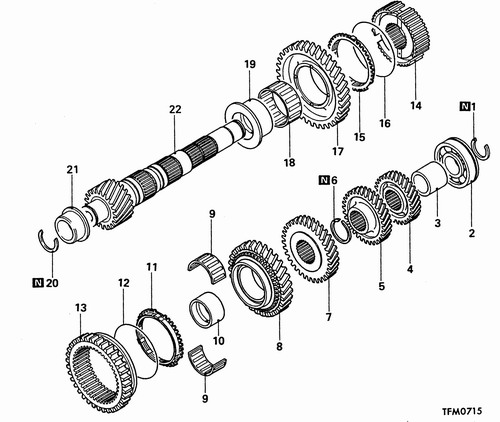 19
22
14
N 1
16
15
17
18
21
N 6
3
2
9
4
5
N 20
11
12
13
7
10
8
9
TFM0715