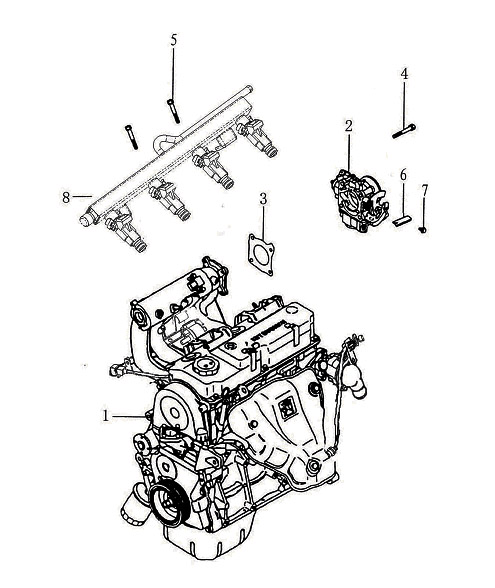 5
4
2
6
7
8
3
1