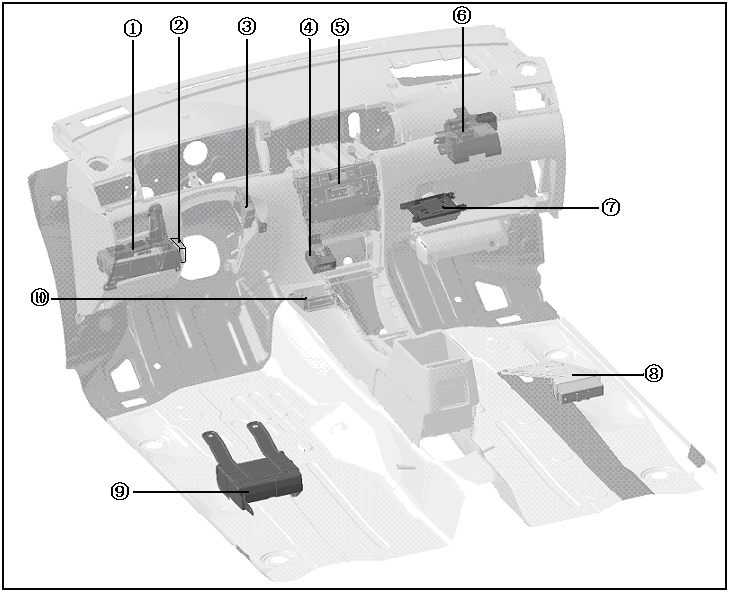 ①
②
③
④
⑤
⑥
⑦
⑩
⑧
⑨