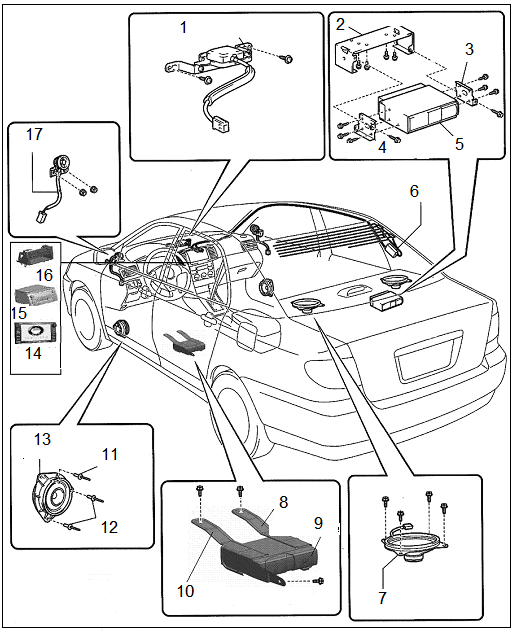 1
2
3
4
5
17
6
16
15
14
13
11
12
8
9
10
7