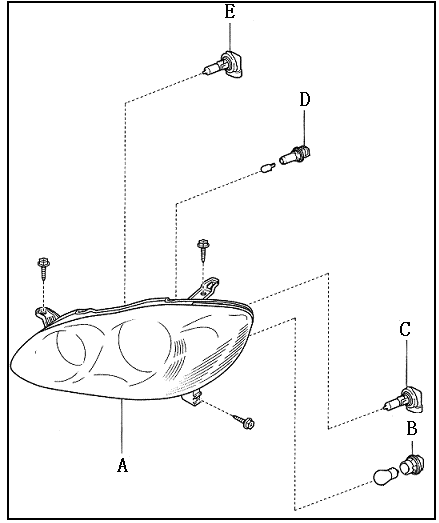 E

D

C

B

A