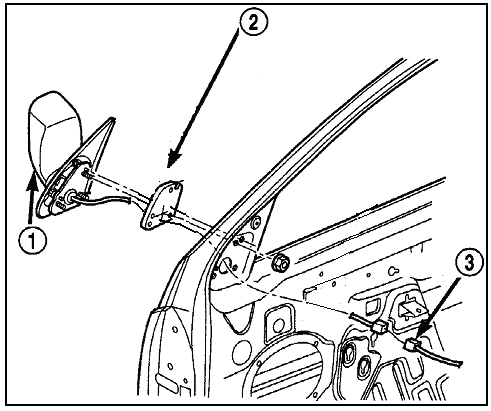 2
1
3