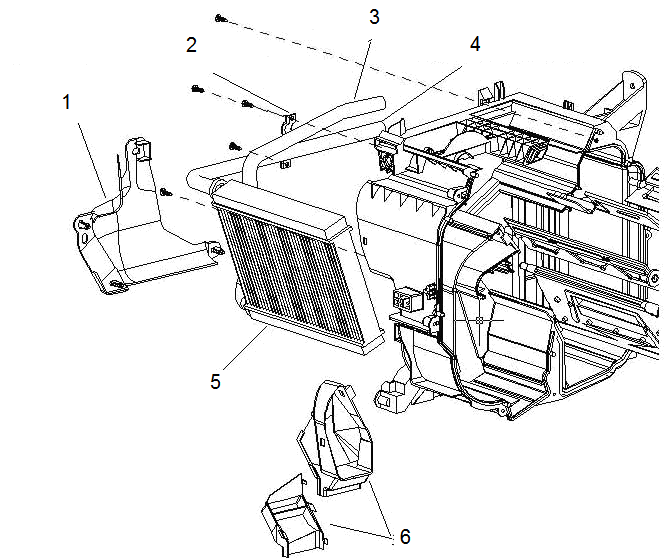 3
2
4
1
5
6