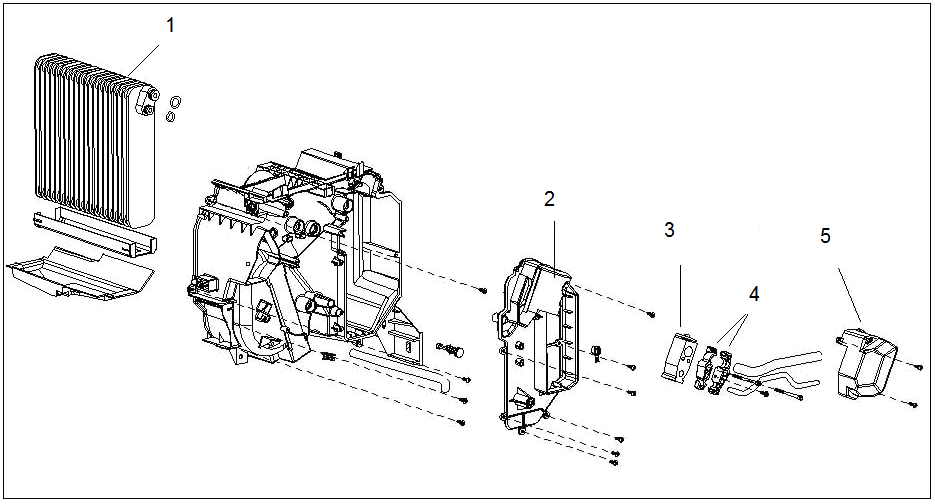 1
2
3
4
5