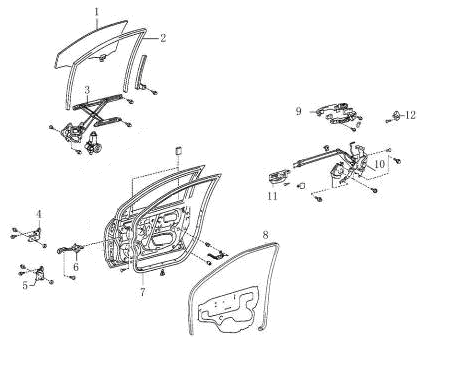 1
2
3
9
12
10
11
4
6
5
7
8