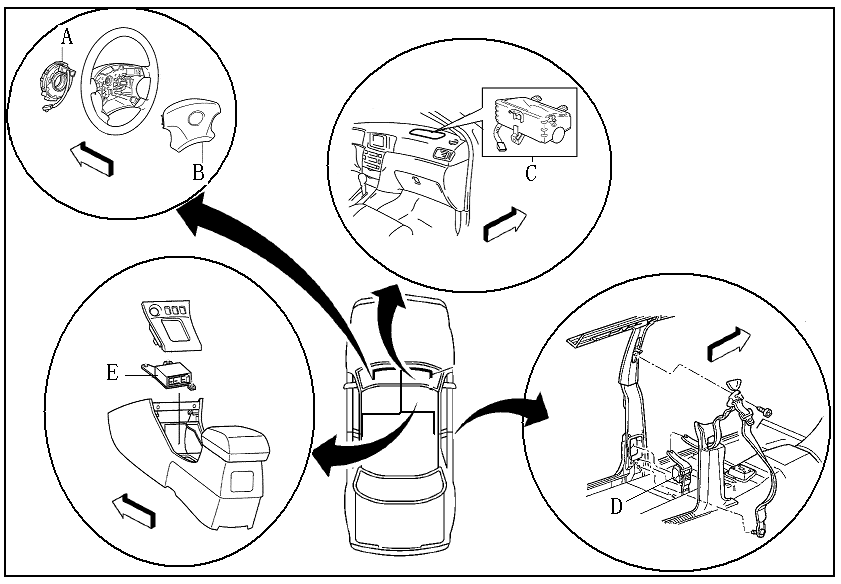 A

B

C

E

D