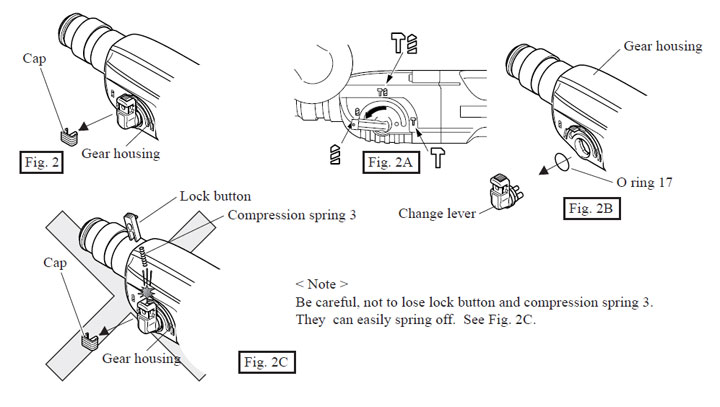 Cap

Gear housing

Fig. 2

Fig. 2A

Gear housing

O ring 17

Change lever

Fig. 2B

Lock button

Compression spring 3

Cap

Gear housing

Fig. 2C

< Note >
Be careful, not to lose lock button and compression spring 3. They can easily spring off. See Fig. 2C.