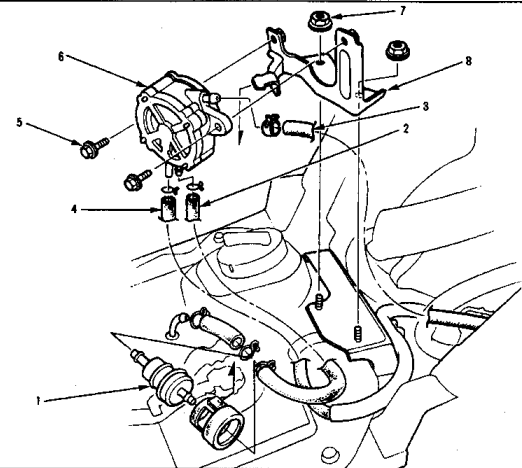 7
6
8
3
5
2
4
1