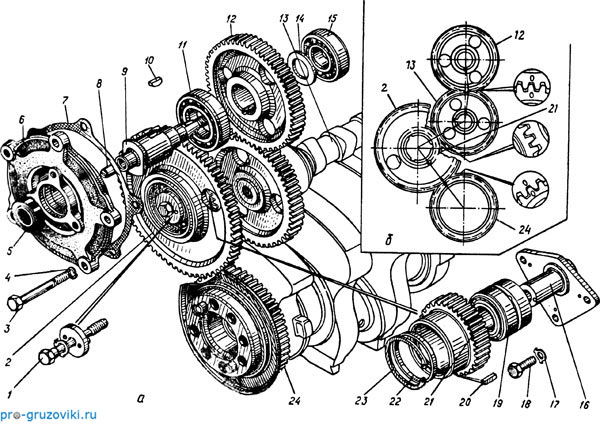 12
13
14
15
11
10
9
8
7
6
5
4
3
2
1
а
24
23
22
21
20
19
18
17
16
12
13
2
21
24
б
pro-gruzoviki.ru