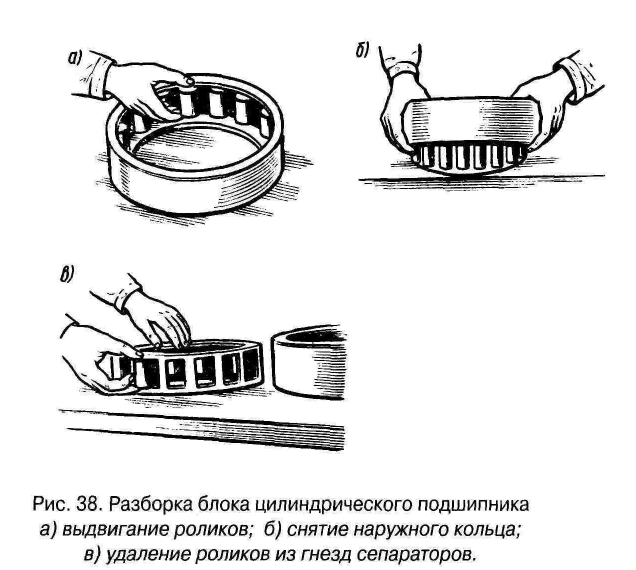 а)

б)

в)

Рис. 38. Разборка блока цилиндрического подшипника
а) выдвигание роликов; б) снятие наружного кольца;
в) удаление роликов из гнезд сепараторов.